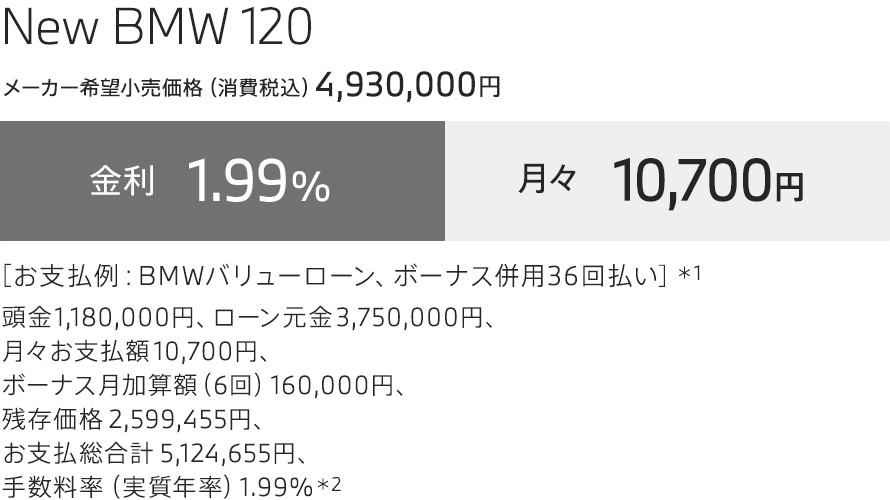 New BMW 120

メーカー希望小売価格(消費税込)4,930,000円

金利 1.99%

月々 10,700円

[お支払例:BMWバリューローン、ボーナス併用36回払い]*1

頭金1,180,000円、ローン元金3,750,000円、
月々お支払額10,700円、
ボーナス月加算額(6回)160,000円、
残存価格2,599,455円、
お支払総合計5,124,655円、
手数料率(実質年率)1.99%*2